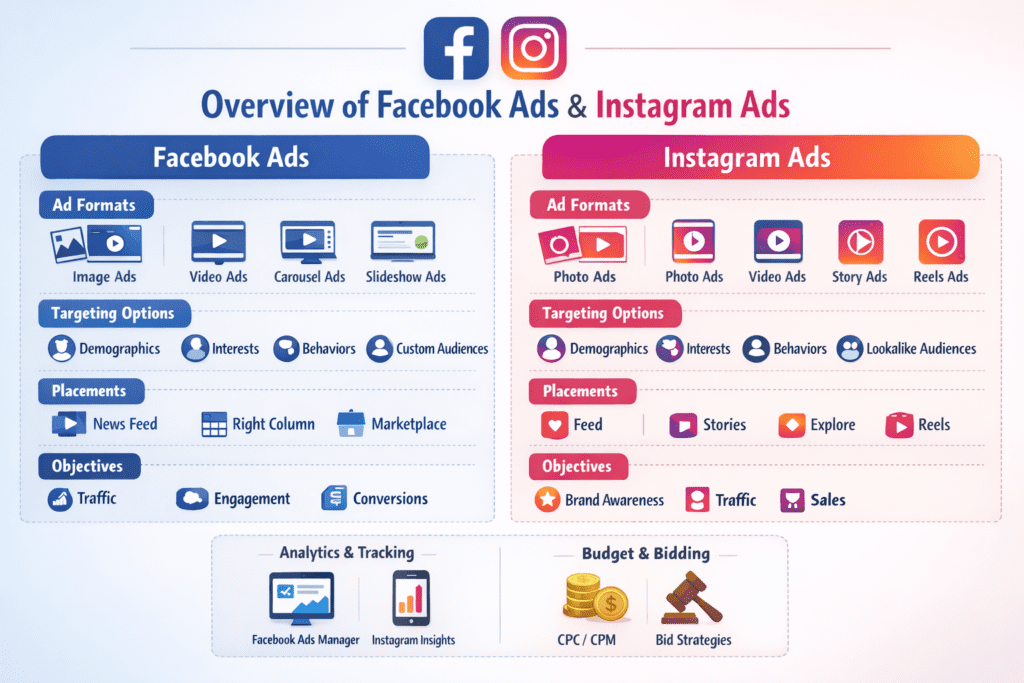 Overview of Facebook Ads & Instagram Ads

Facebook Ads

Ad Formats

Image Ads Video Ads Carousel Ads Slideshow Ads

Targeting Options

Demographics Interests Behaviors Custom Audiences

Placements

News Feed Right Column Marketplace

Objectives

Traffic Engagement Conversions

Instagram Ads

Ad Formats

Photo Ads Photo Ads Video Ads Story Ads Reels Ads

Targeting Options

Demographics Interests Behaviors Lookalike Audiences

Placements

Feed Stories Explore Reels

Objectives

Brand Awareness Traffic Sales

Analytics & Tracking

Facebook Ads Manager Instagram Insights

Budget & Bidding

CPC / CPM Bid Strategies